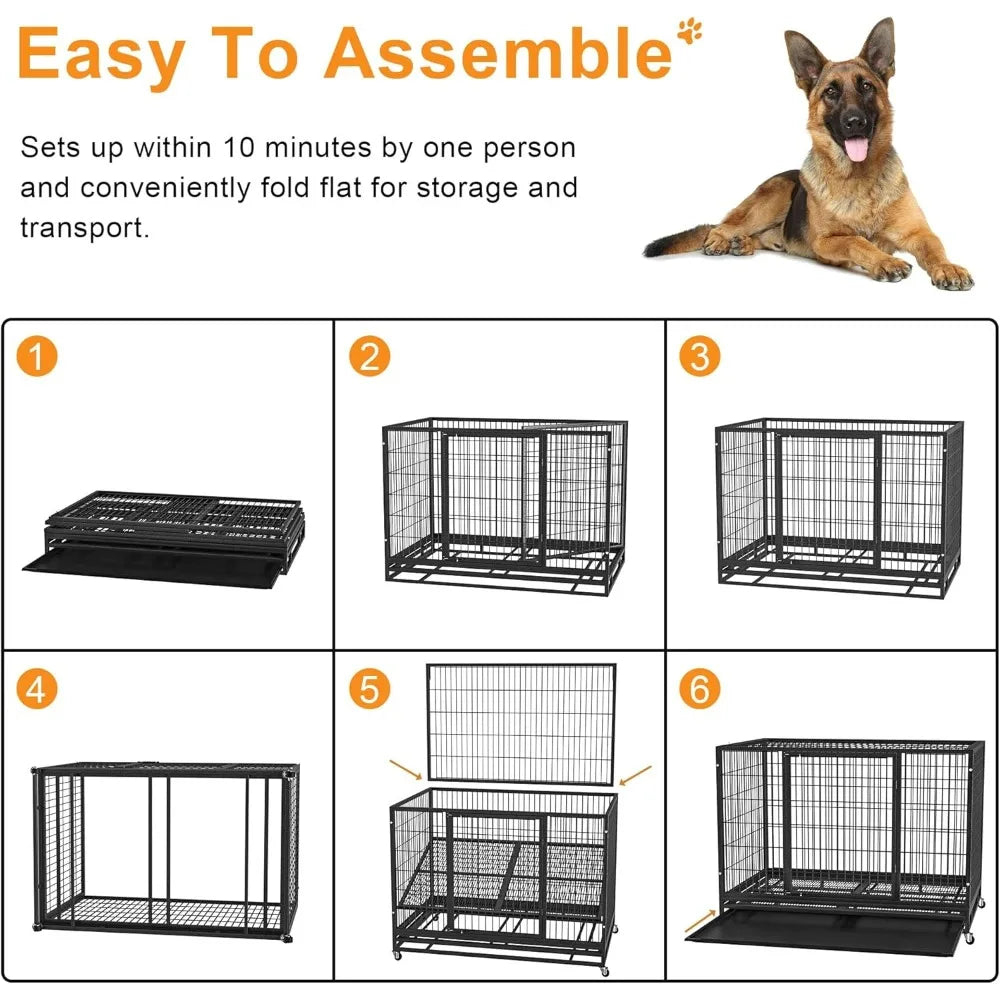 Easy To Assemble

Sets up within 10 minutes by one person and conveniently fold flat for storage and transport.

1

2

3

4

5

6