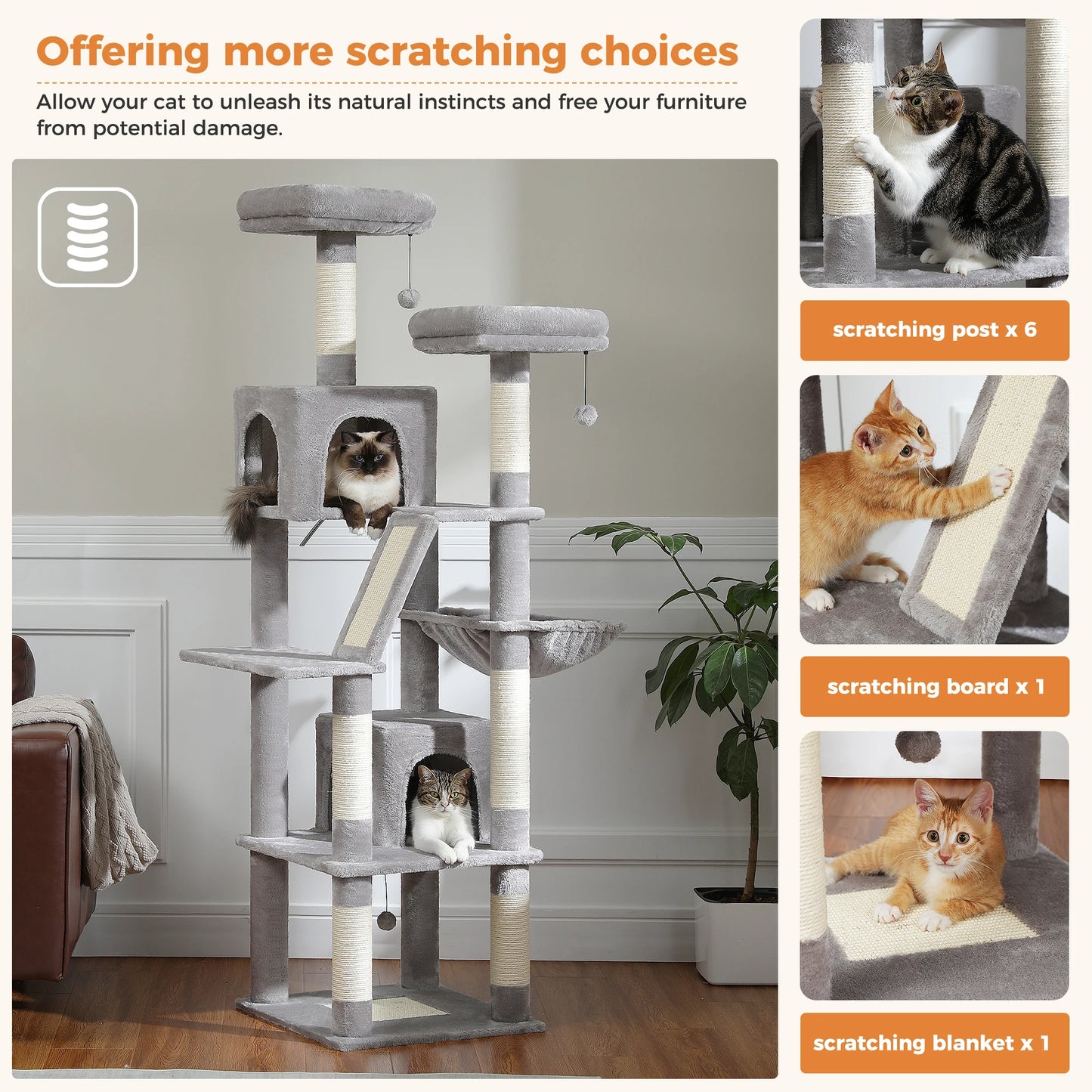 Offering more scratching choices

Allow your cat to unleash its natural instincts and free your furniture from potential damage.

scratching post x 6

scratching board x 1

scratching blanket x 1